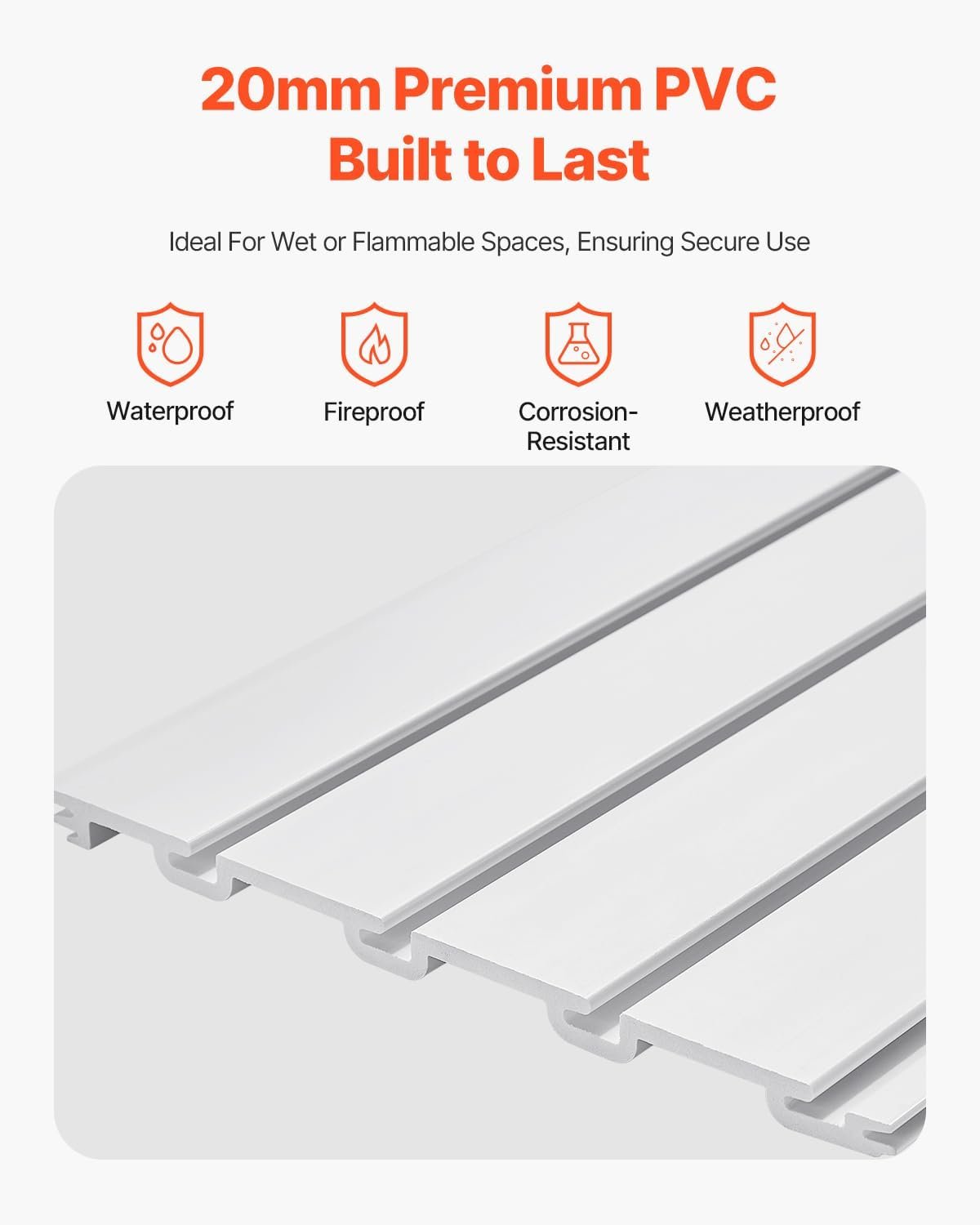 20mm Premium PVC
Built to Last

Ideal For Wet or Flammable Spaces, Ensuring Secure Use

Waterproof

Fireproof

Corrosion-Resistant

Weatherproof