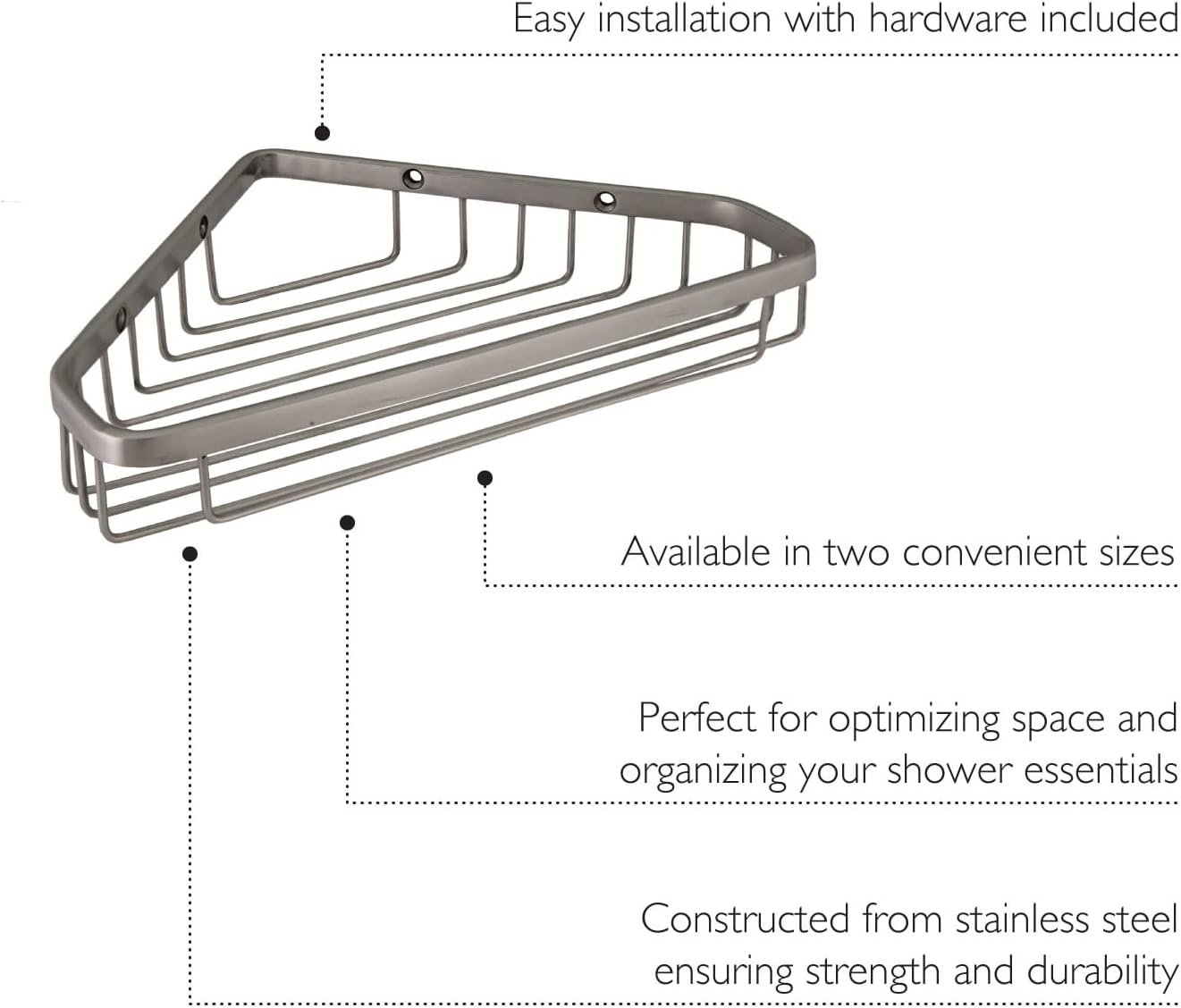 Easy installation with hardware included

Available in two convenient sizes

Perfect for optimizing space and organizing your shower essentials

Constructed from stainless steel ensuring strength and durability